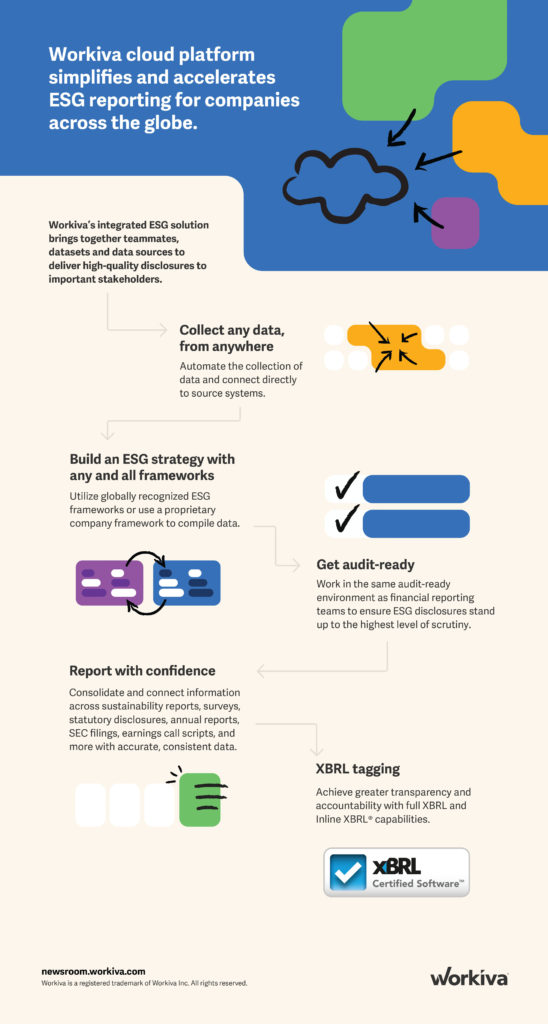 Workiva cloud platform simplifies and accelerates ESG reporting for companies across the globe.

Workiva's integrated ESG solution brings together teammates, datasets and data sources to deliver high-quality disclosures to important stakeholders.

Collect any data, from anywhere

Automate the collection of data and connect directly to source systems.

Build an ESG strategy with any and all frameworks

Utilize globally recognized ESG frameworks or use a proprietary company framework to compile data.

Get audit-ready

Work in the same audit-ready environment as financial reporting teams to ensure ESG disclosures stand up to the highest level of scrutiny.

Report with confidence

Consolidate and connect information across sustainability reports, surveys, statutory disclosures, annual reports, SEC filings, earnings call scripts, and more with accurate, consistent data.

XBRL tagging

Achieve greater transparency and accountability with full XBRL and Inline XBRL® capabilities.

XBRL Certified Software™

newsroom.workiva.com

Workiva is a registered trademark of Workiva Inc. All rights reserved.

workiva